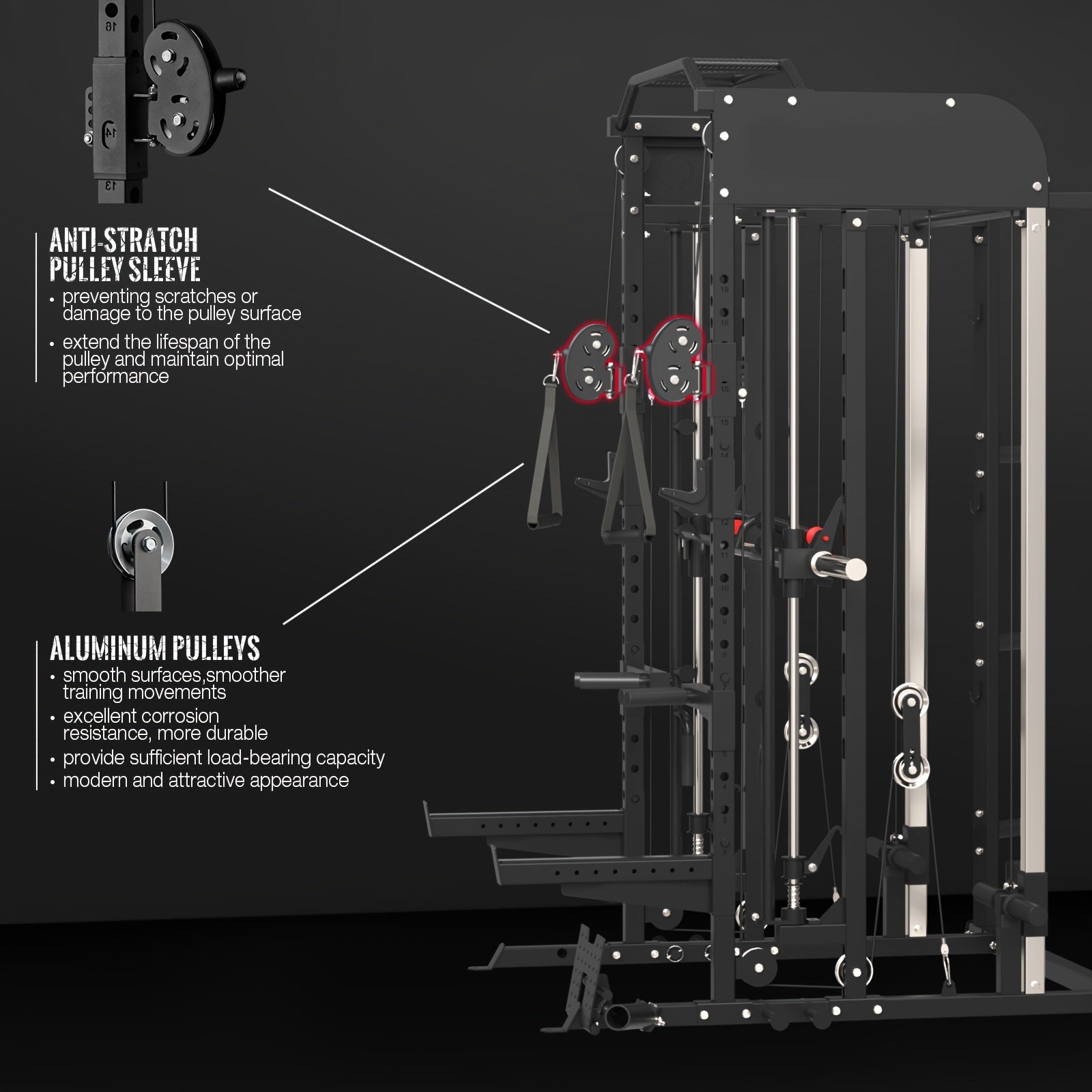 16
14
13

ANTI-STRATCH PULLEY SLEEVE
• preventing scratches or damage to the pulley surface
• extend the lifespan of the pulley and maintain optimal performance

ALUMINUM PULLEYS
• smooth surfaces,smoother training movements
• excellent corrosion resistance, more durable
• provide sufficient load-bearing capacity
• modern and attractive appearance