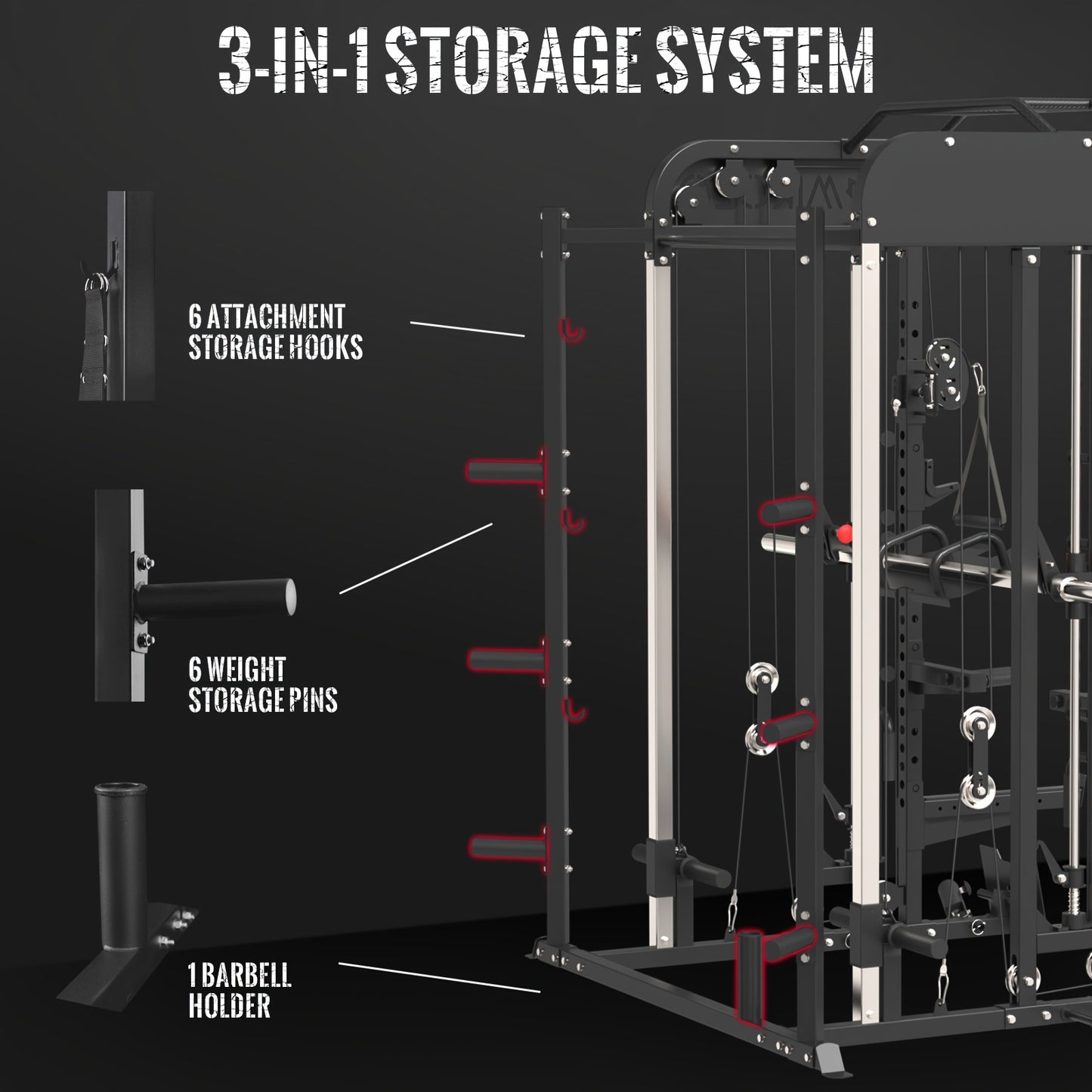 3-IN-1 STORAGE SYSTEM

6 ATTACHMENT STORAGE HOOKS

6 WEIGHT STORAGE PINS

1 BARBELL HOLDER