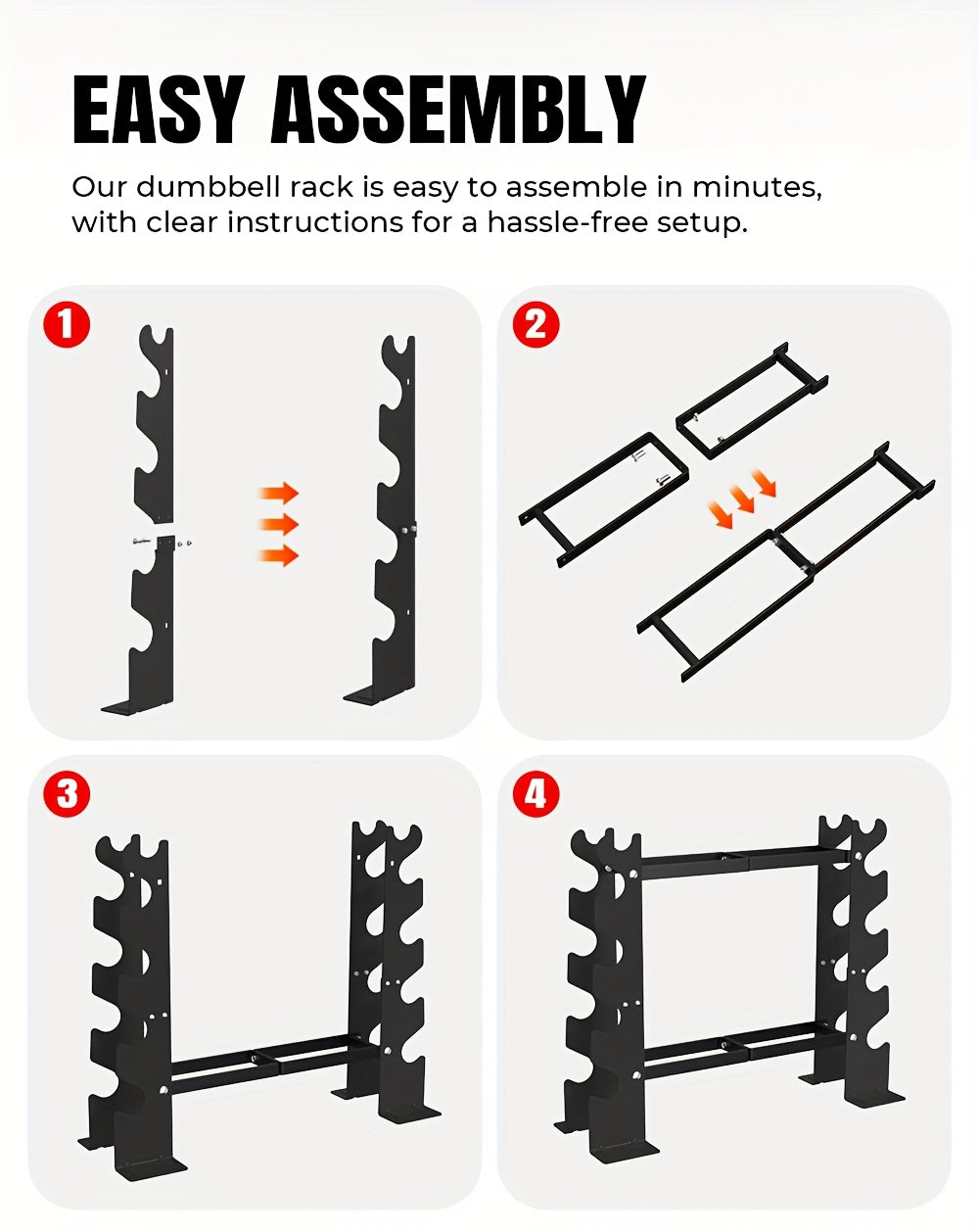 EASY ASSEMBLY

Our dumbbell rack is easy to assemble in minutes, with clear instructions for a hassle-free setup.

1

2

3

4