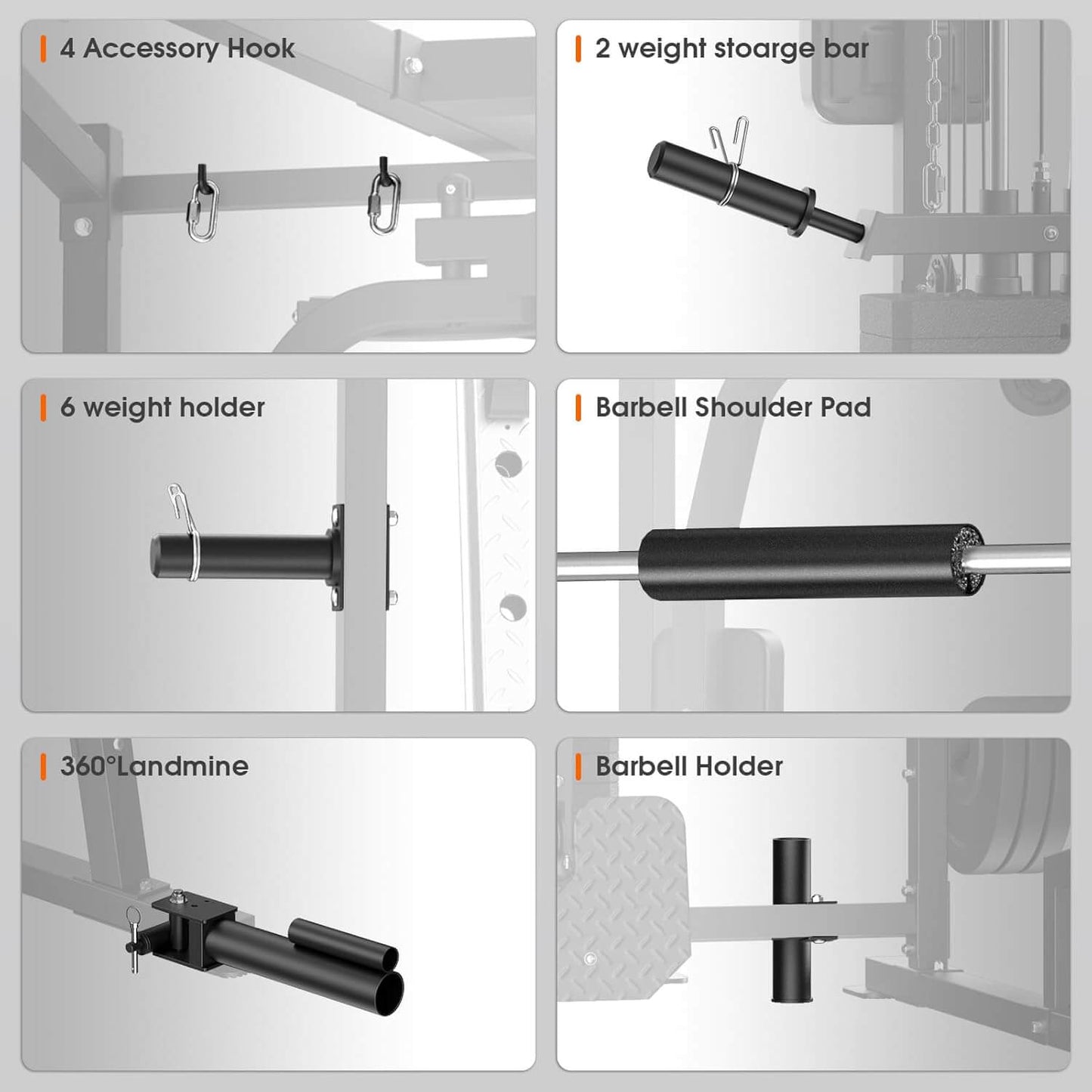 4 Accessory Hook

2 weight stoarge bar

6 weight holder

Barbell Shoulder Pad

360°Landmine

Barbell Holder