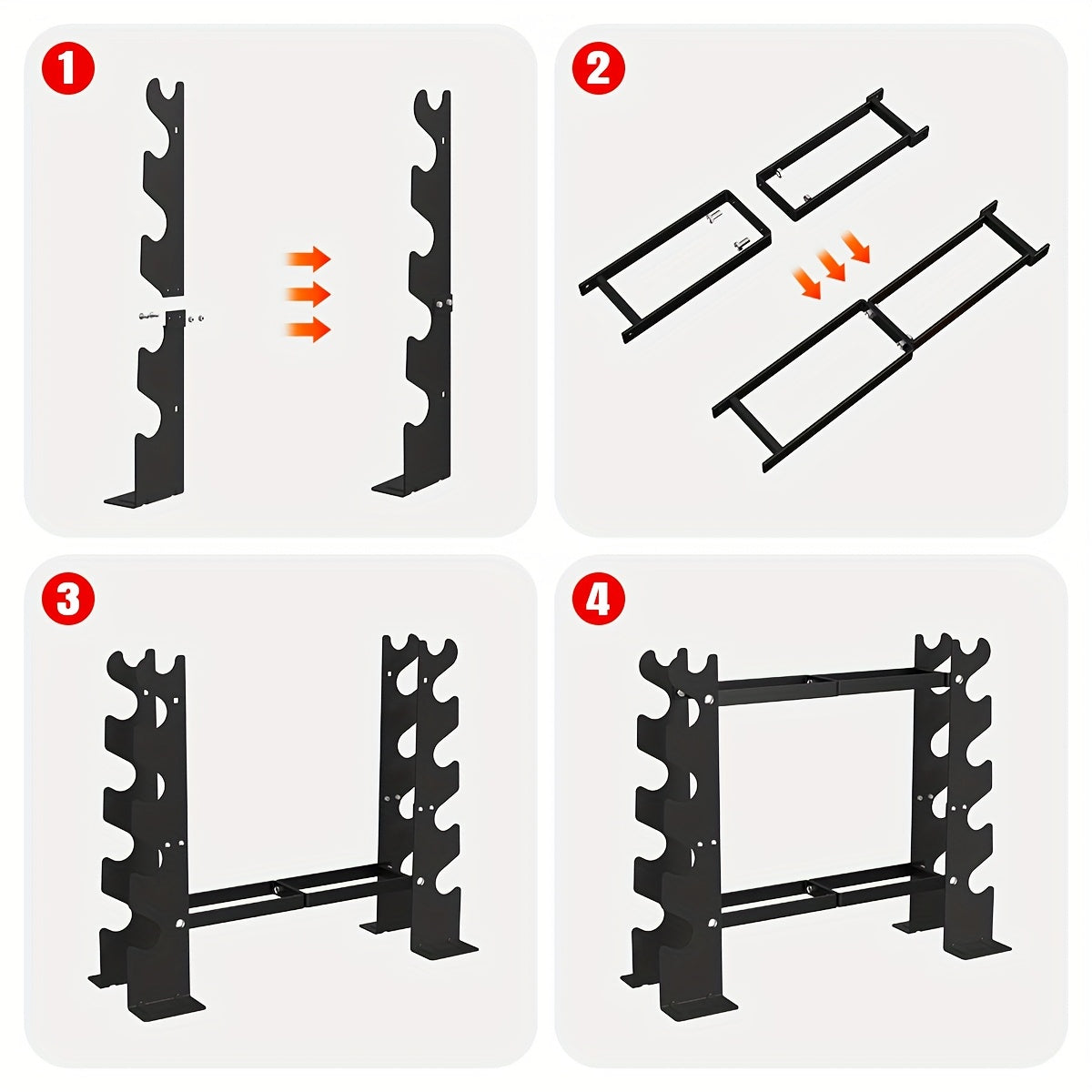 1

2

3

4