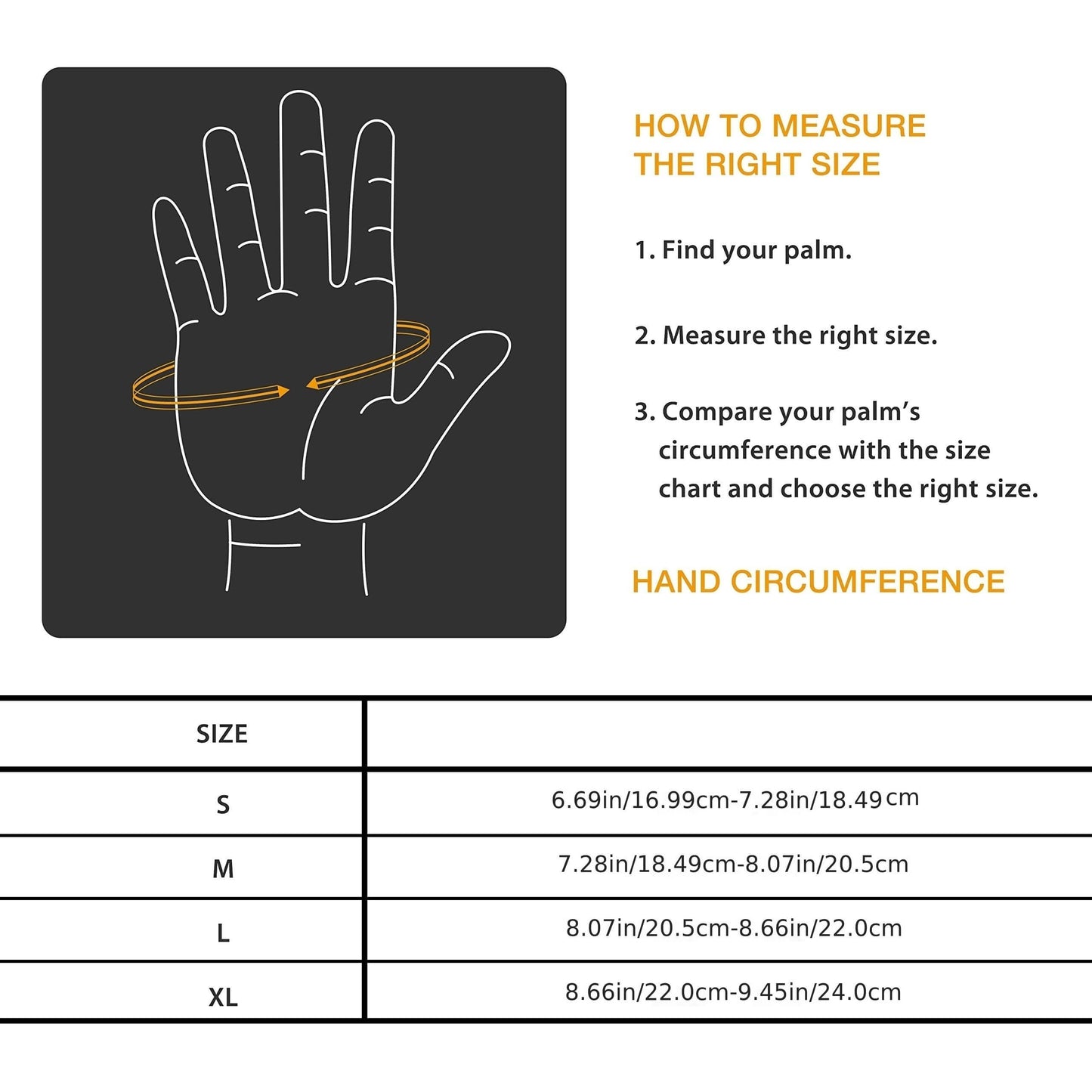 HOW TO MEASURE THE RIGHT SIZE

1. Find your palm.

2. Measure the right size.

3. Compare your palm's circumference with the size chart and choose the right size.

HAND CIRCUMFERENCE

| SIZE | |
|---|---|
| S | 6.69in/16.99cm-7.28in/18.49cm |
| M | 7.28in/18.49cm-8.07in/20.5cm |
| L | 8.07in/20.5cm-8.66in/22.0cm |
| XL | 8.66in/22.0cm-9.45in/24.0cm |